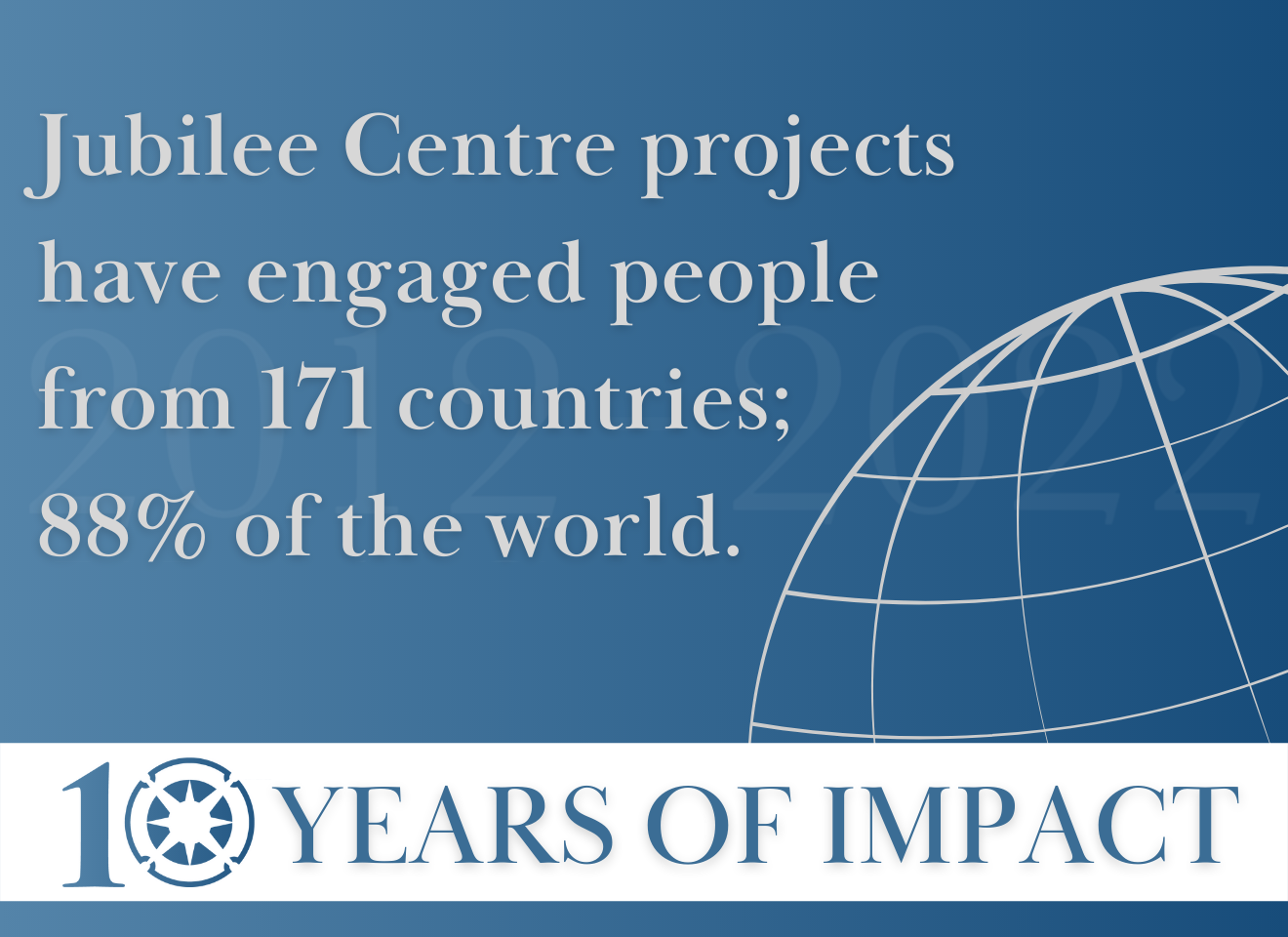 Jubilee Centre projects have engaged people from 171 countries; 88% of the world.

2012 2022

10 YEARS OF IMPACT