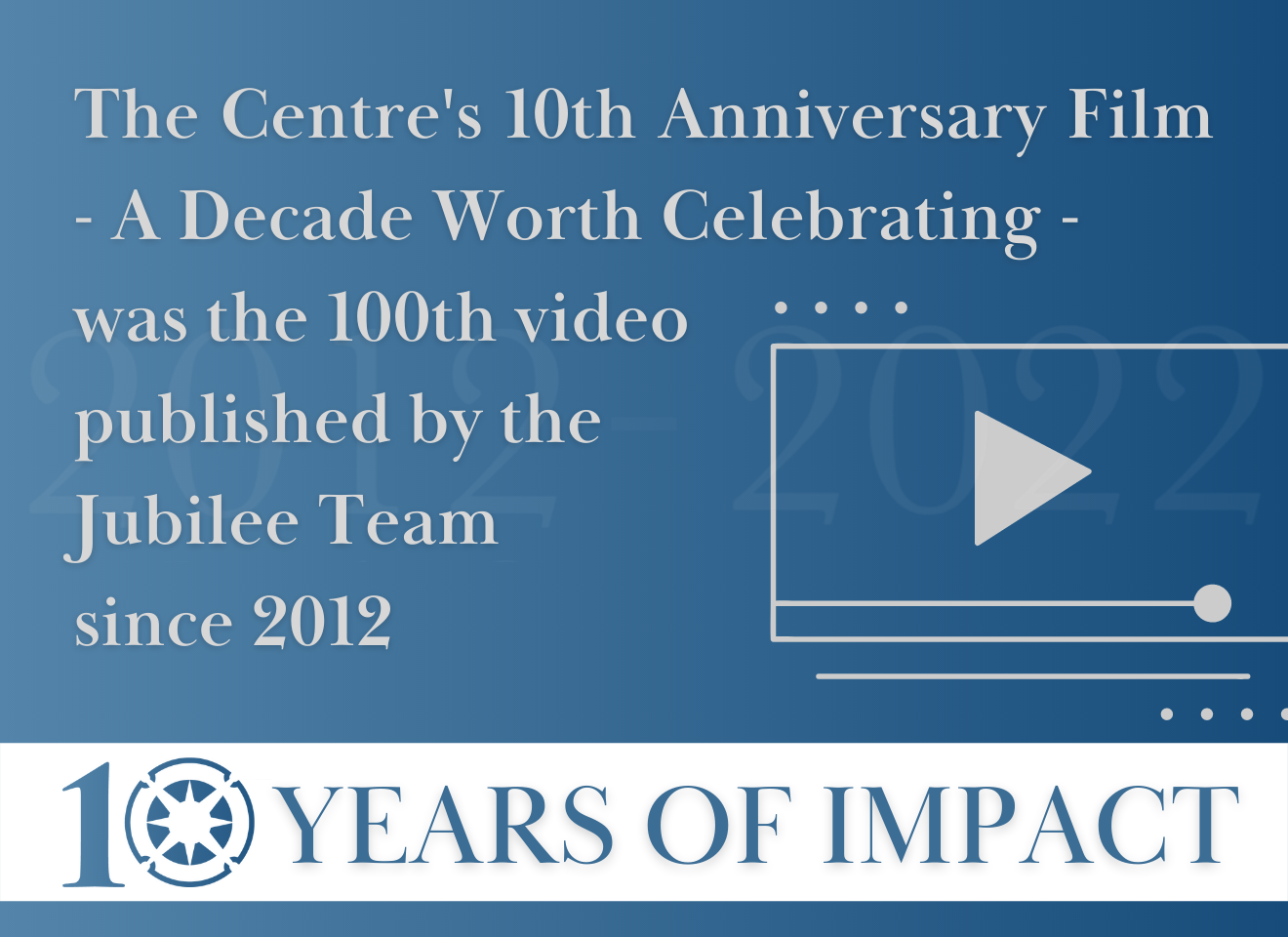 The Centre's 10th Anniversary Film - A Decade Worth Celebrating - was the 100th video published by the Jubilee Team since 2012

2012 - 2022

10 YEARS OF IMPACT